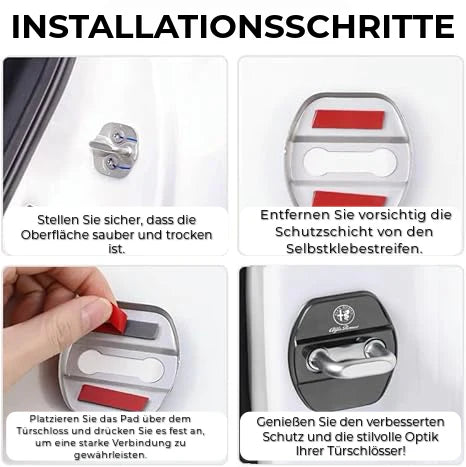 INSTALLATIONSSCHRITTE

Stellen Sie sicher, dass die Oberfläche sauber und trocken ist.

Entfernen Sie vorsichtig die Schutzschicht von den Selbstklebestreifen.

Platzieren Sie das Pad über dem Türschloss und drücken Sie es fest an, um eine starke Verbindung zu gewährleisten.

Alfa Romeo

Genießen Sie den verbesserten Schutz und die stilvolle Optik Ihrer Türschlösser!